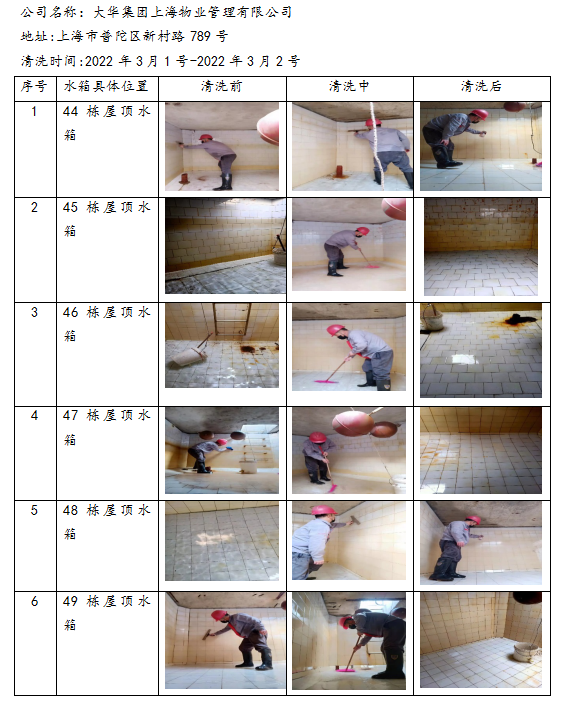 公司名称：大华集团上海物业管理有限公司

地址:上海市普陀区新村路 789 号

清洗时间:2022 年 3 月 1 号-2022 年 3 月 2 号

| 序号 | 水箱具体位置 | 清洗前 | 清洗中 | 清洗后 |
|---|---|---|---|---|
| 1 | 44 栋屋顶水箱 | | | |
| 2 | 45 栋屋顶水箱 | | | |
| 3 | 46 栋屋顶水箱 | | | |
| 4 | 47 栋屋顶水箱 | | | |
| 5 | 48 栋屋顶水箱 | | | |
| 6 | 49 栋屋顶水箱 | | | |